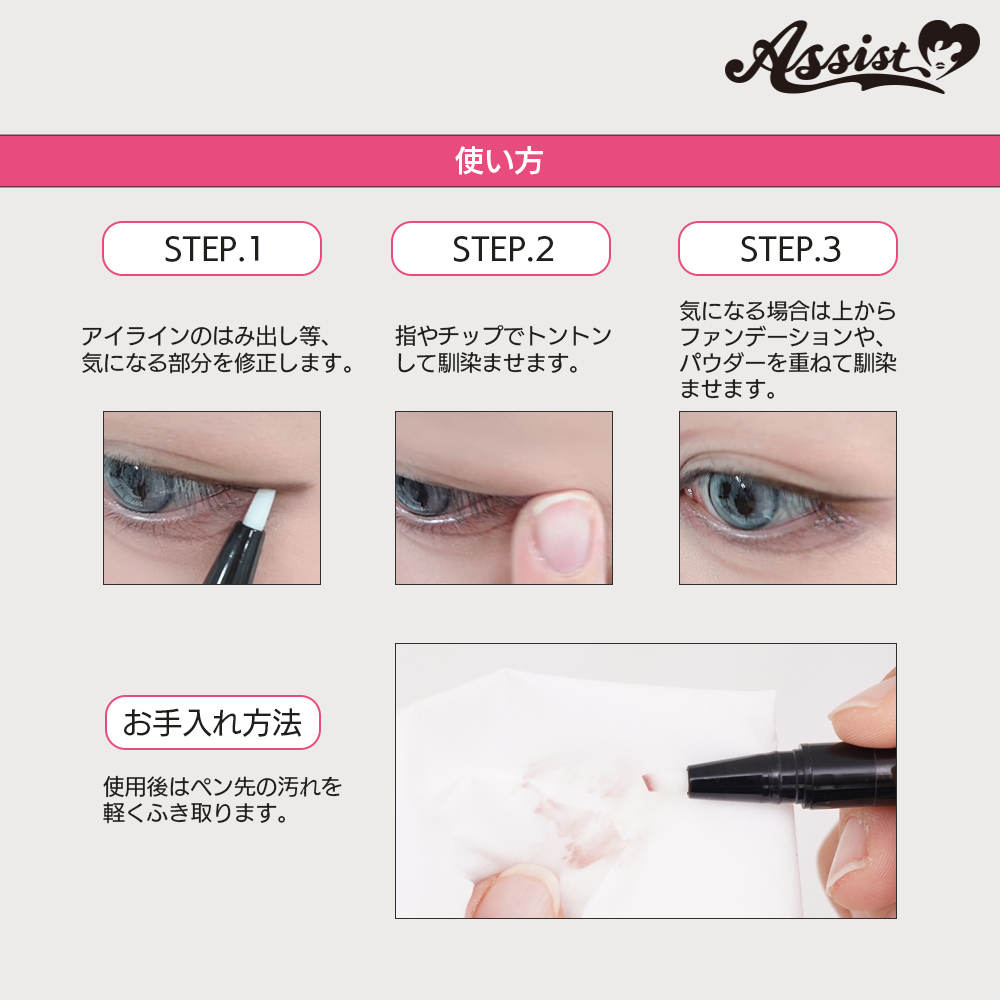 Assist

使い方

STEP.1

アイラインのはみ出し等、気になる部分を修正します。

STEP.2

指やチップでトントンして馴染ませます。

STEP.3

気になる場合は上からファンデーションや、パウダーを重ねて馴染ませます。

お手入れ方法

使用後はペン先の汚れを軽くふき取ります。